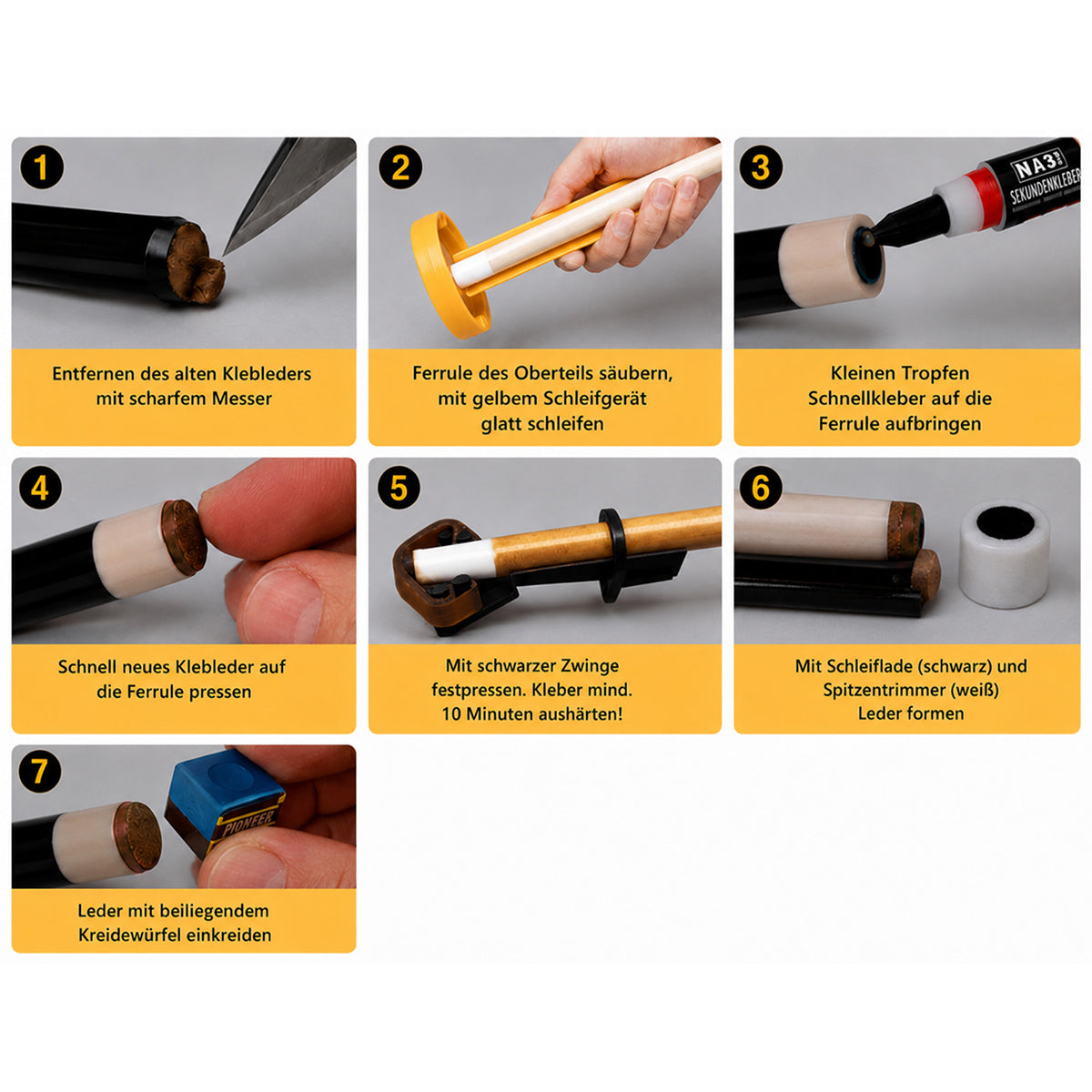 1

Entfernen des alten Klebleders mit scharfem Messer

2

Ferrule des Oberteils säubern, mit gelbem Schleifgerät glatt schleifen

3

NA3 SEKUNDENKLEBER

Kleinen Tropfen Schnellkleber auf die Ferrule aufbringen

4

Schnell neues Klebleder auf die Ferrule pressen

5

Mit schwarzer Zwinge festpressen. Kleber mind. 10 Minuten aushärten!

6

Mit Schleiflade (schwarz) und Spitzentrimmer (weiß) Leder formen

7

PIONEER

Leder mit beiliegendem Kreidewürfel einkreiden